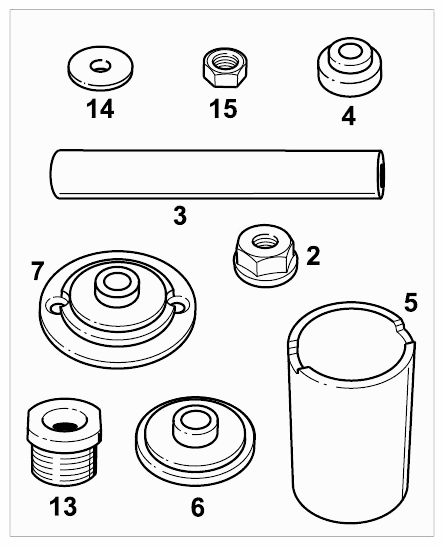 14
15
4
3
2
7
5
13
6