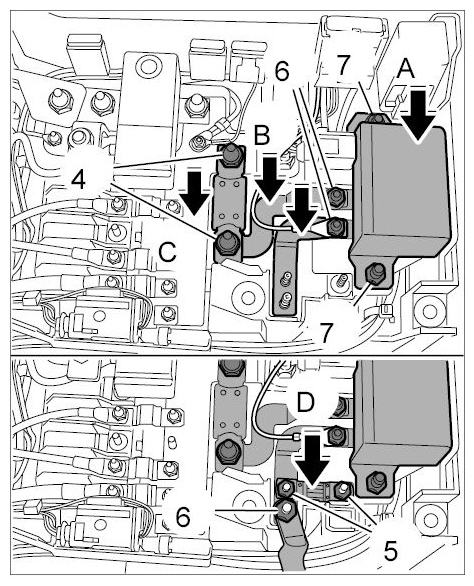 6
7
A
B
4
C
7
D
6
5