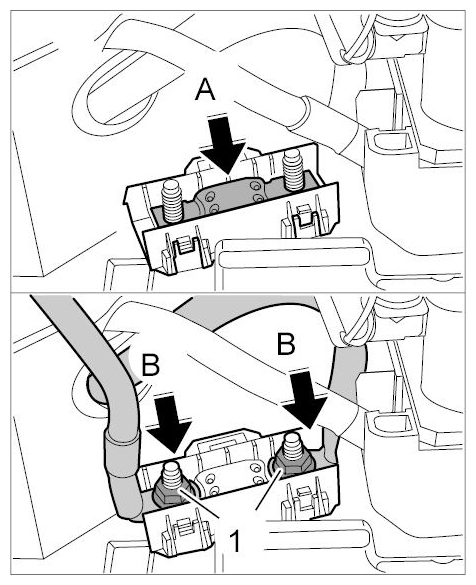 A

B
B
1