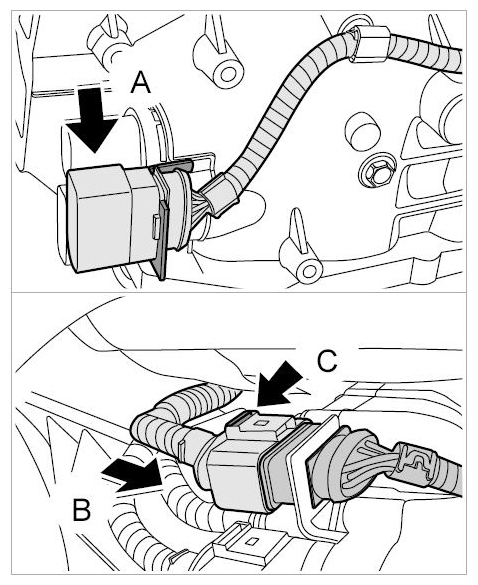 A

C

B