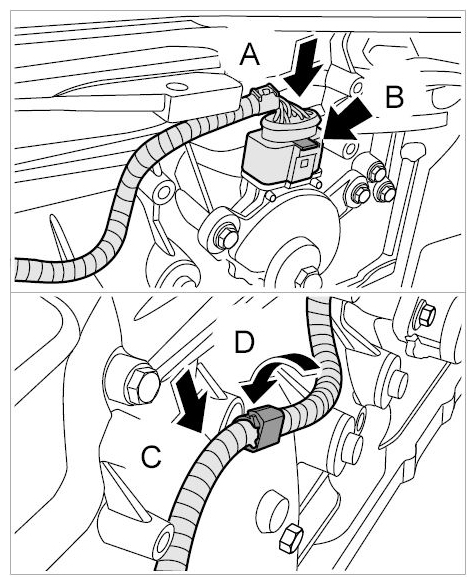 A
B
D
C