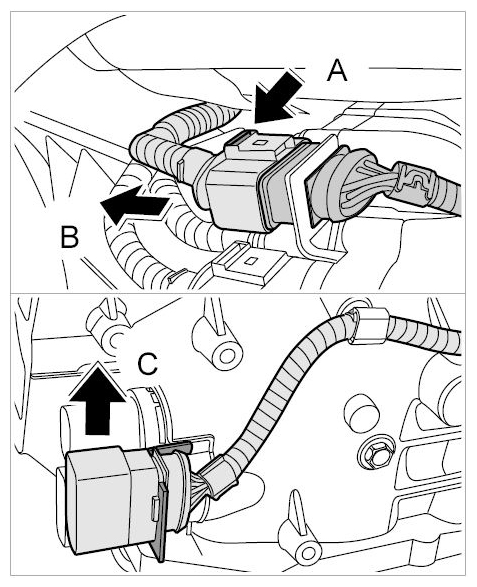 A
B
C