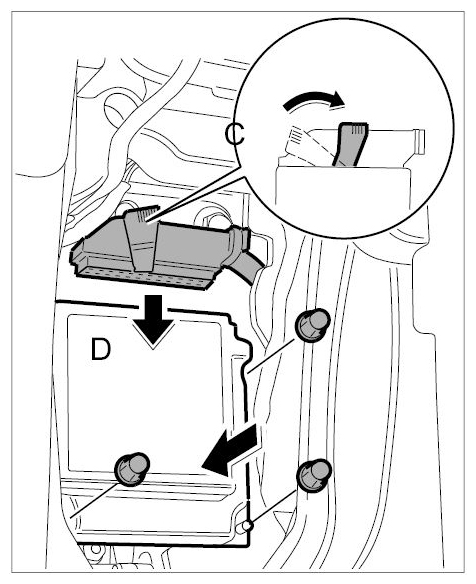 C

D