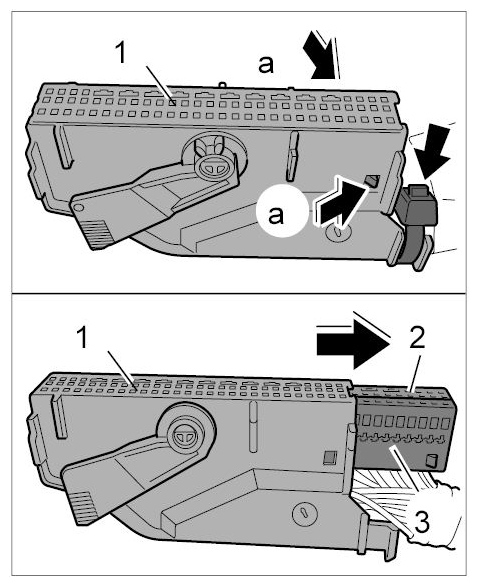 1
a
a

1
2
3