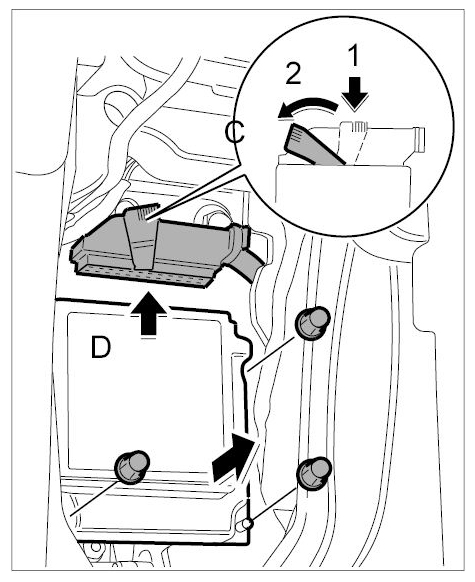 2
1
C
D