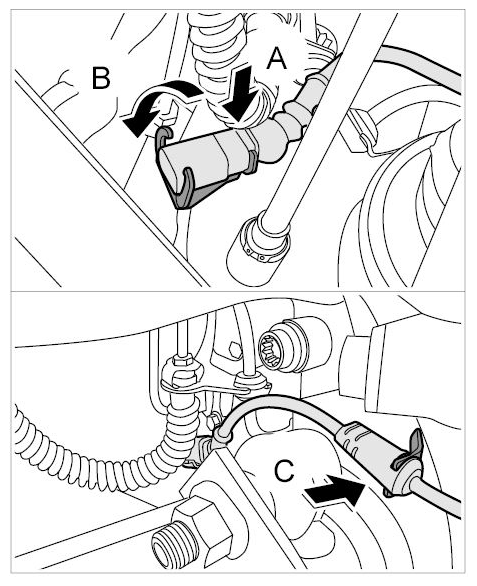 B
A
C