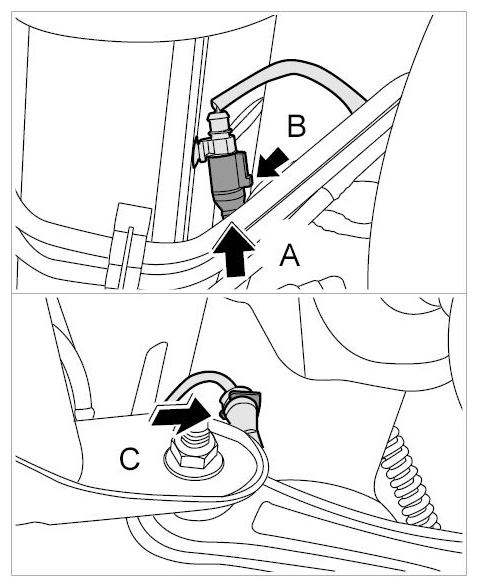 B
A
C