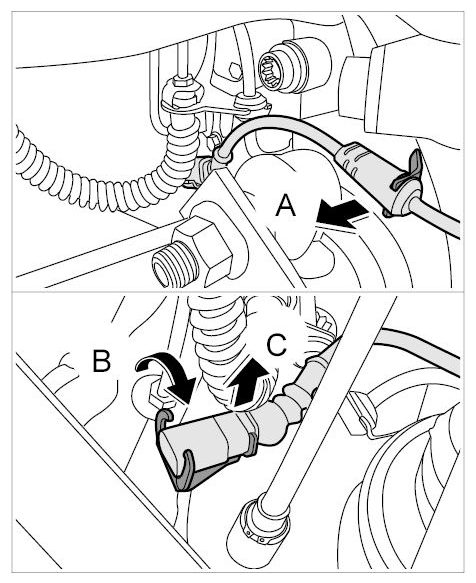 A

B

C