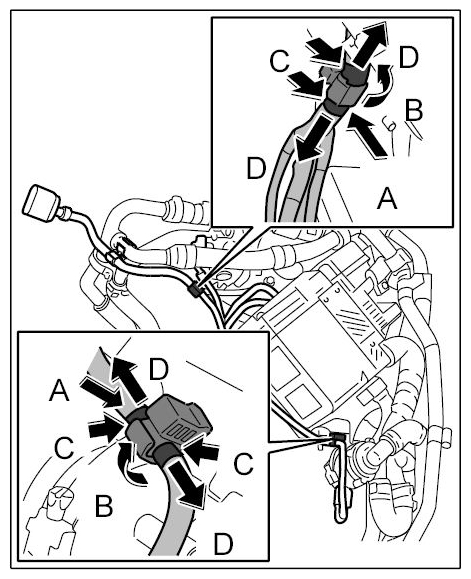 C
D
B
D
A
A
D
C
C
B
D