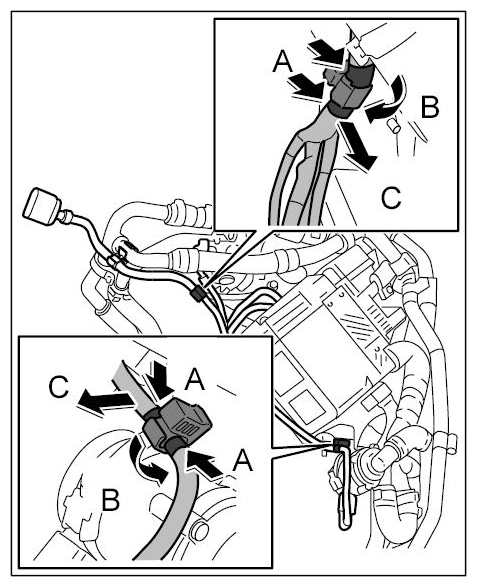 A
B
C
C
A
A
B