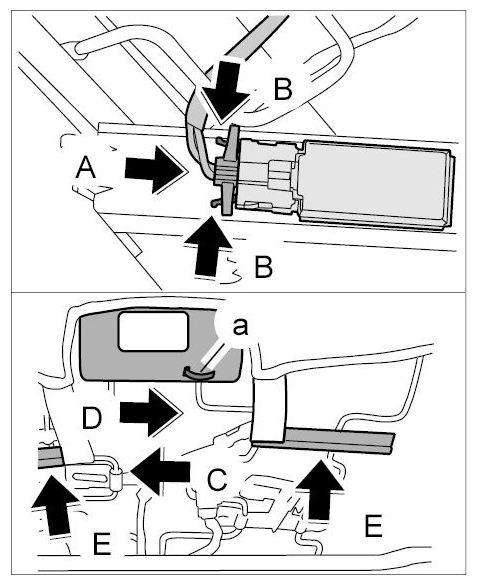 B
A
B
a
D
C
E
E