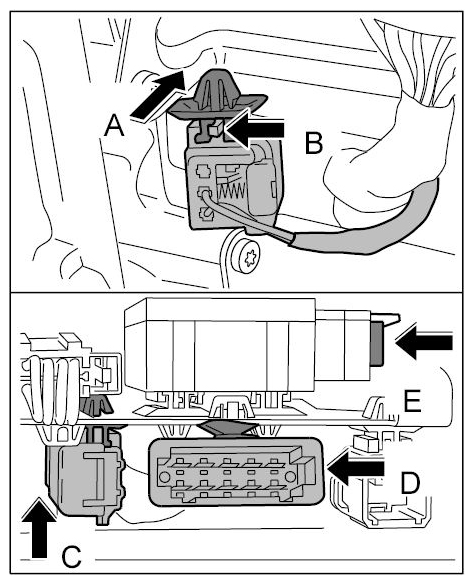 A
B
E
D
C