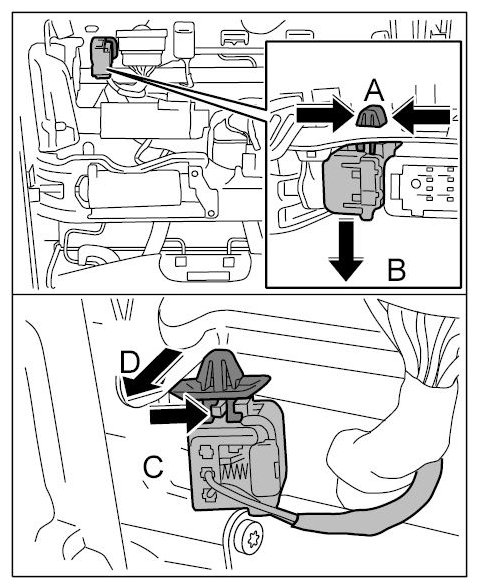 A
B
D
C