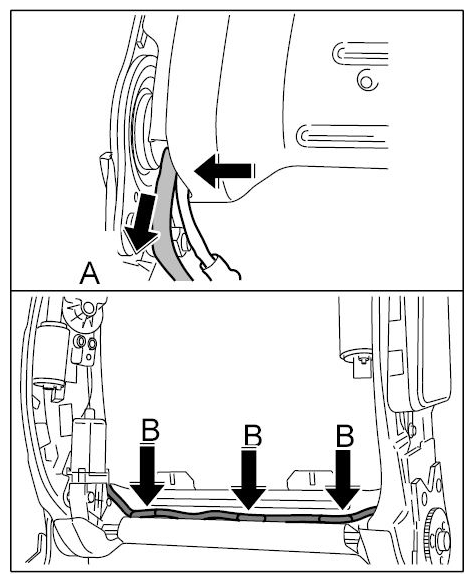 A

B B B