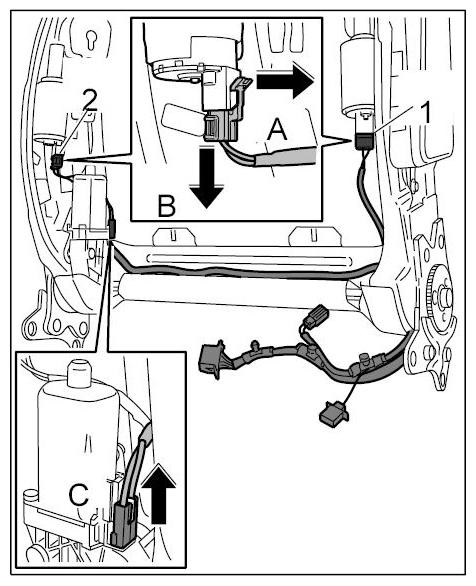 2
A
1
B
C