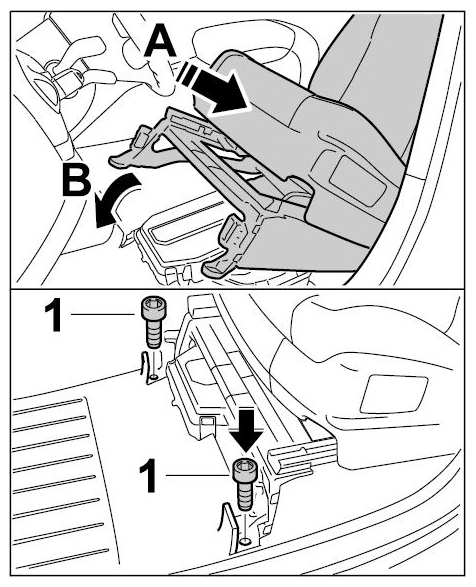 A

B

1

1