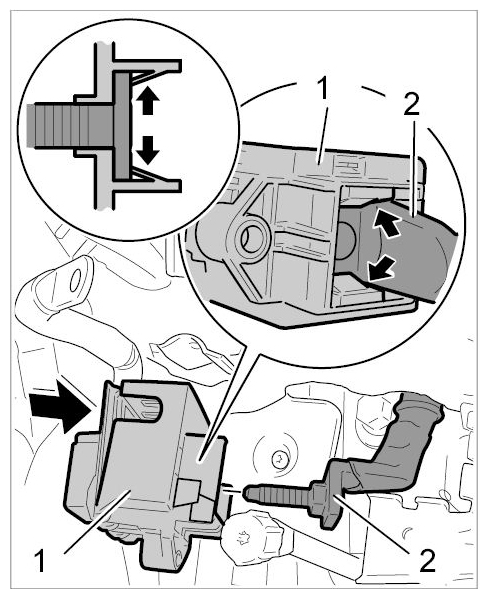 1
2
1
2