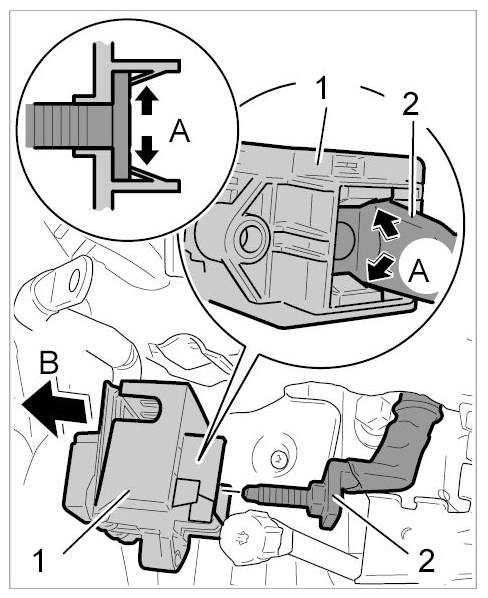 A
1
2
A
B
1
2