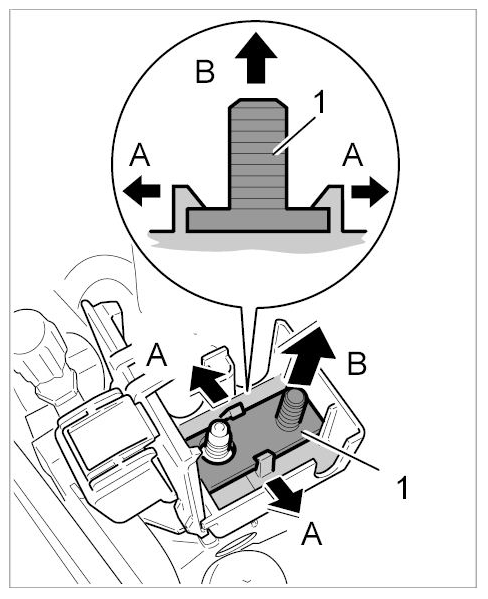 B
1
A
A
A
B
1
A