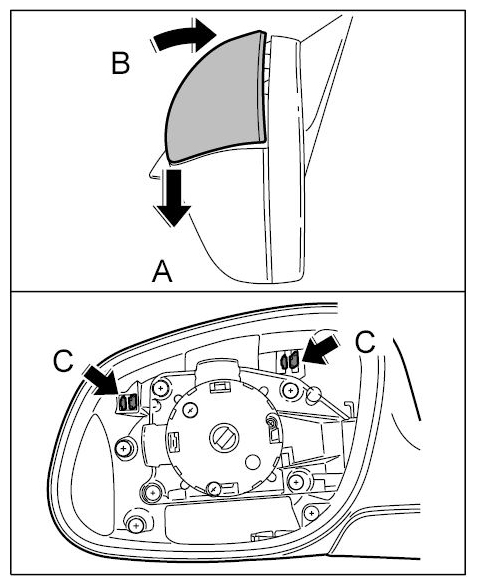 B
A
C
C