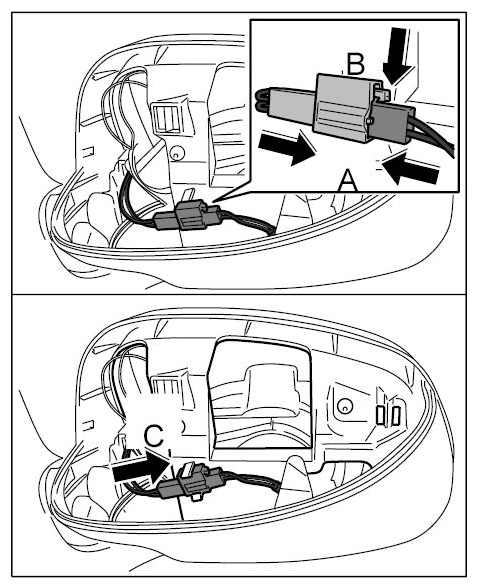 B
A
C