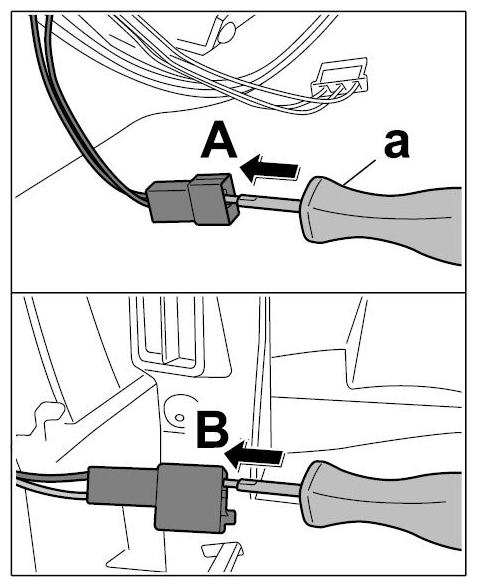 A
a
B