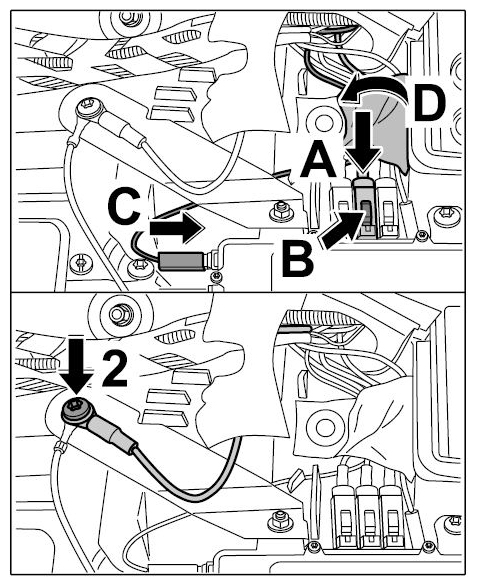 D
A
C
B
2