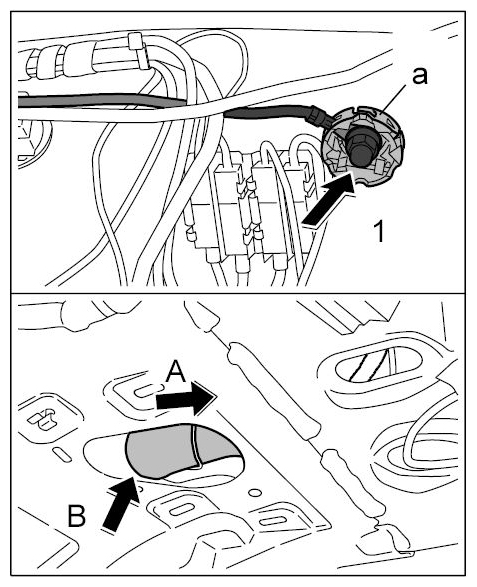 a
1
A
B