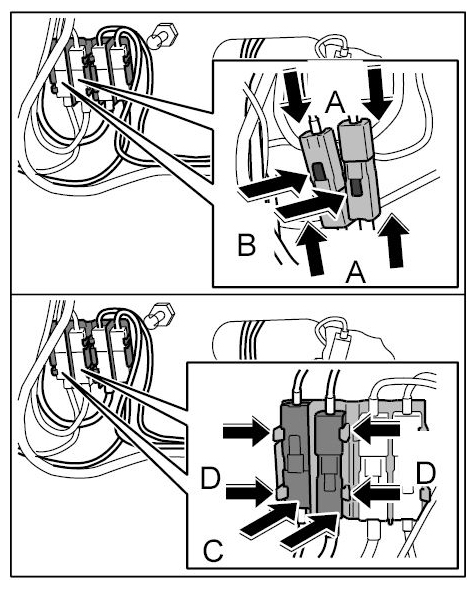 A
B
A
D
D
C