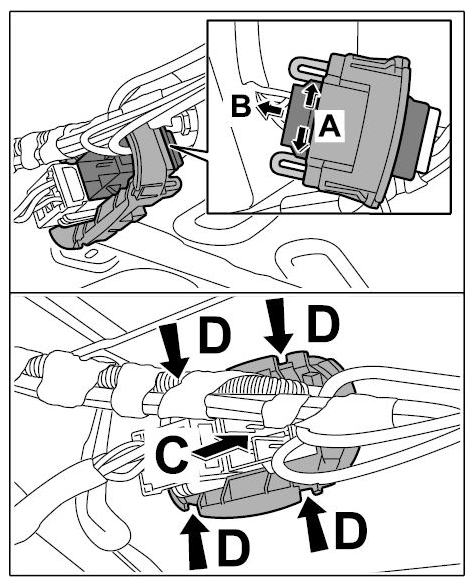 B
A
D
D
C
D
D