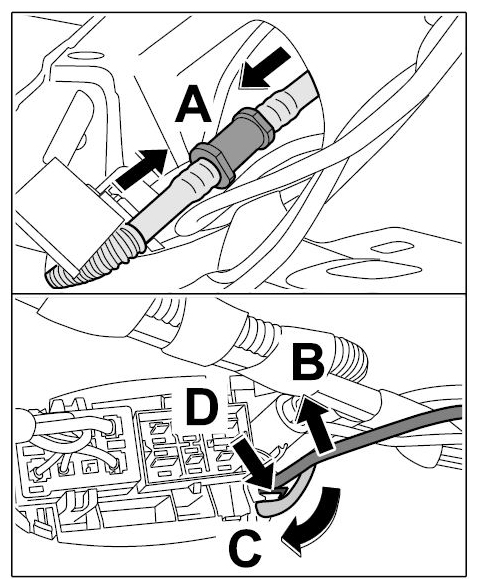 A

B

D

C