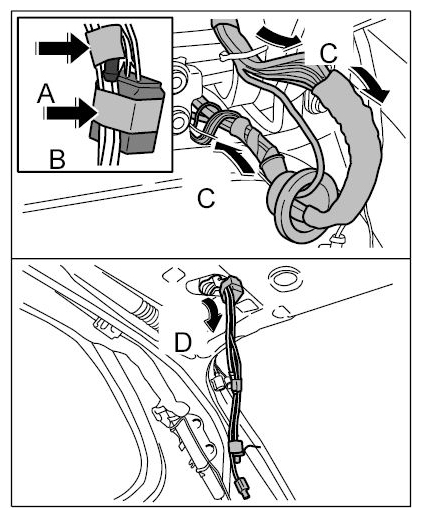 A
B
C
C
D