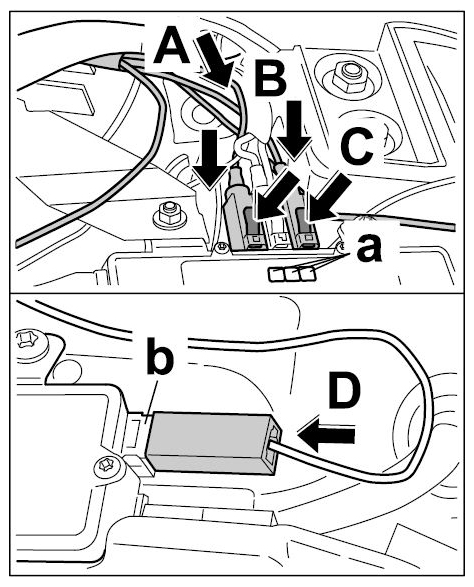 A
B
C
a
b
D