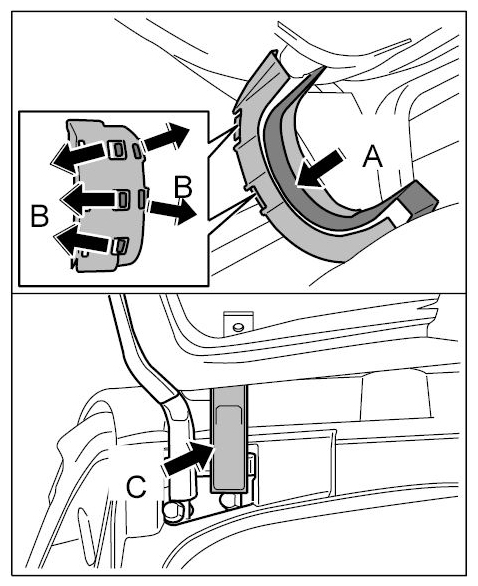 B
B
A
C