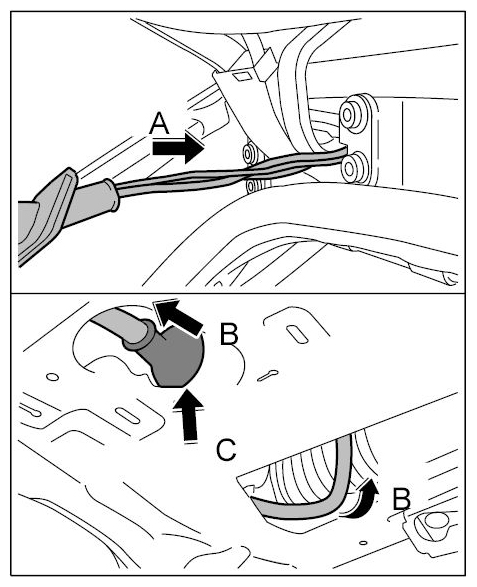 A

B

C

B