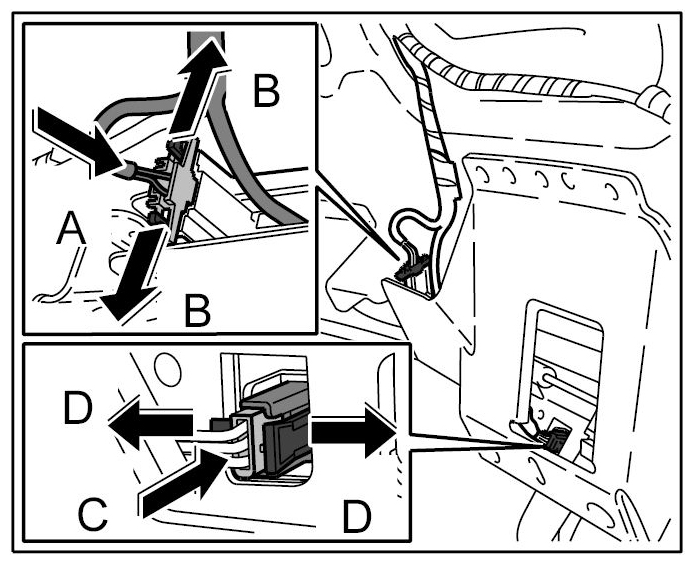 B
A
B
D
C
D