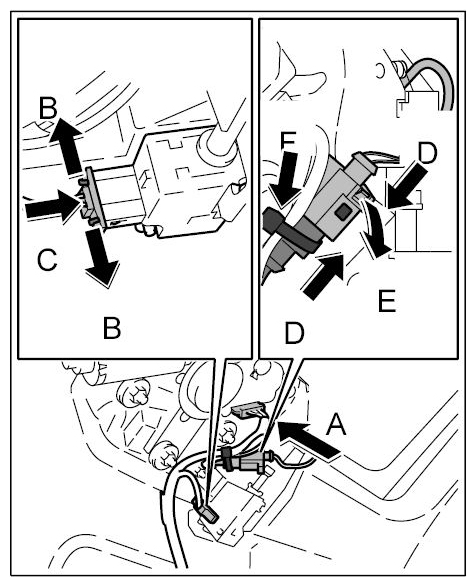 B
C
B
F
D
E
D
A