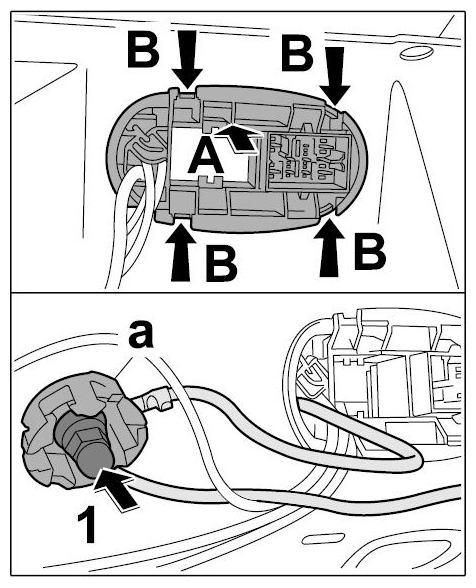 B
B
A
B
B
a
1