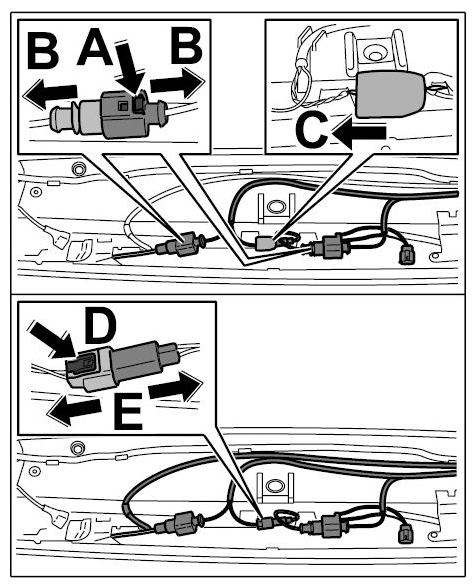 B A B

C

D

E