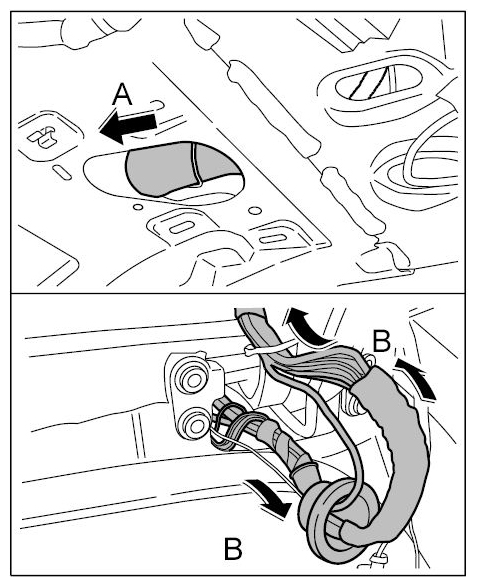 A

B

B