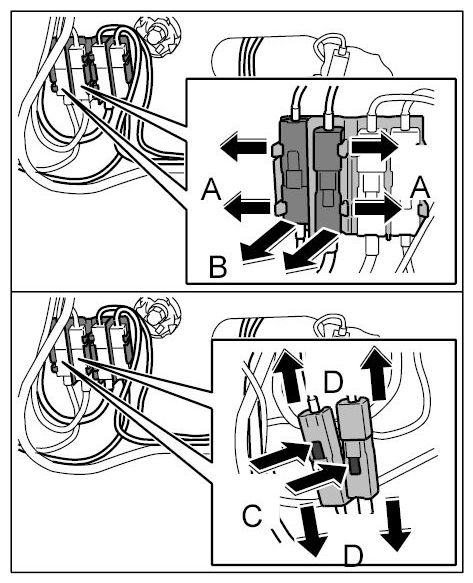 A
A
B
D
C
D