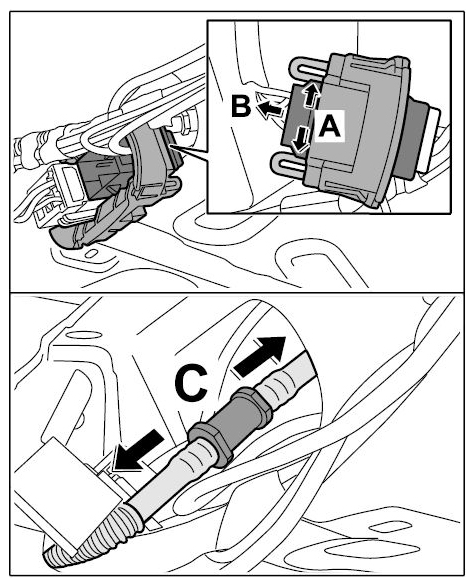 B
A
C