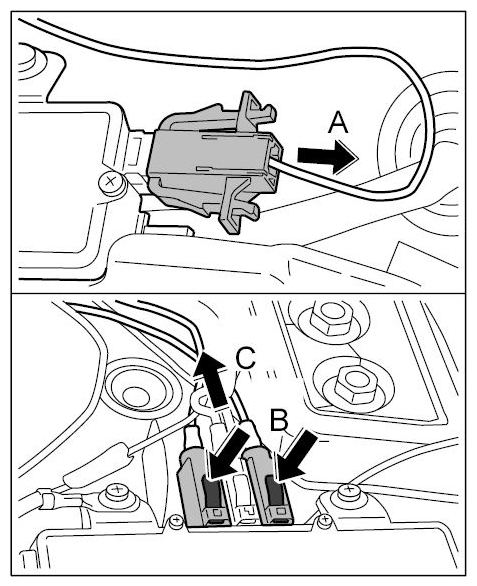 A

C

B