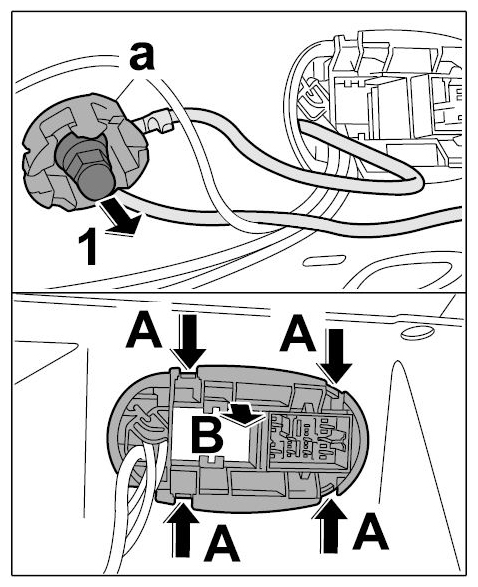 a
1
A
A
B
A
A