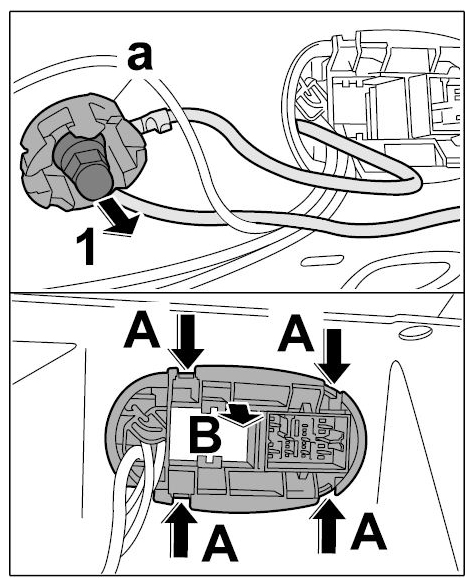 a
1
A
A
B
A
A