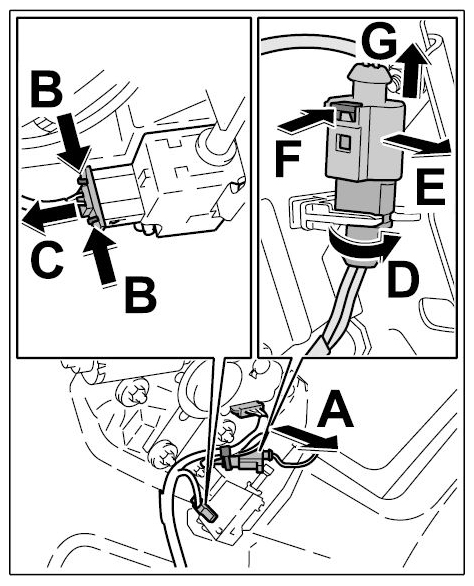 B
C
B
G
F
E
D
A