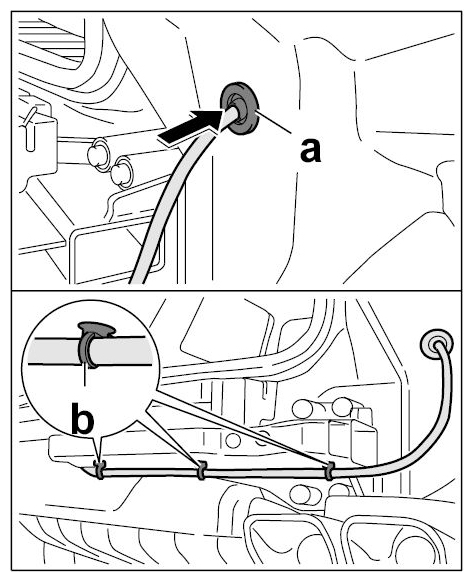 a

b