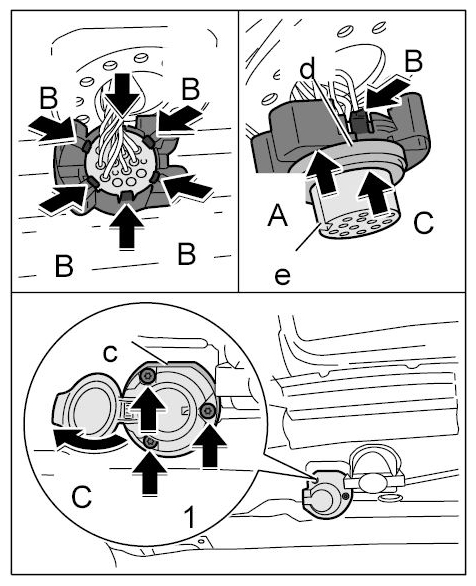 B
B
B
B

d
B
A
C
e

c
C
1