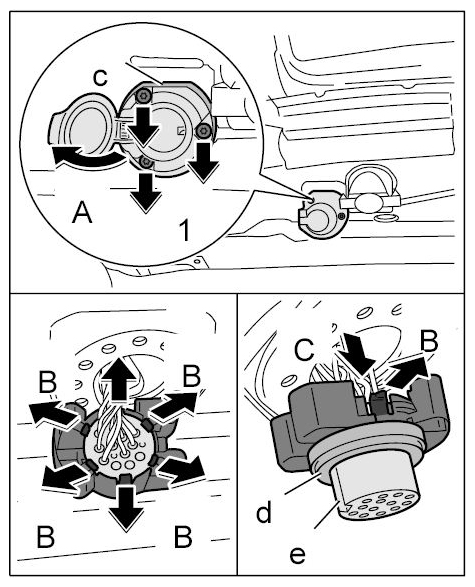 c
A
1

B
B
B
B

C
B
d
e