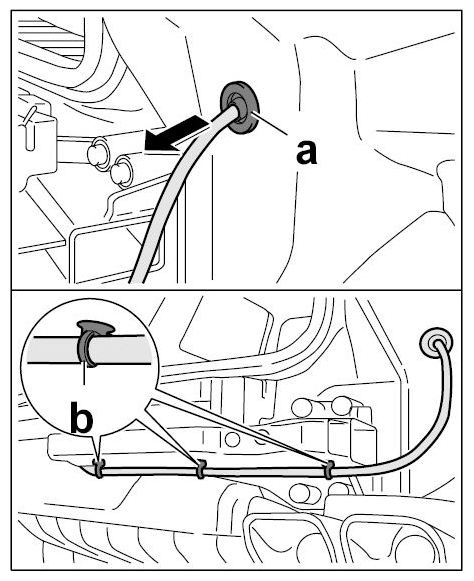 a

b